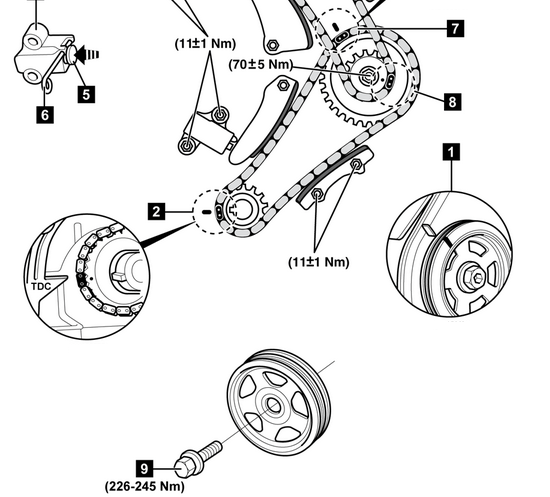 (11±1 Nm)
7
(70±5 Nm)
5
6
8
1
2
(11±1 Nm)
TDC
9
(226-245 Nm)