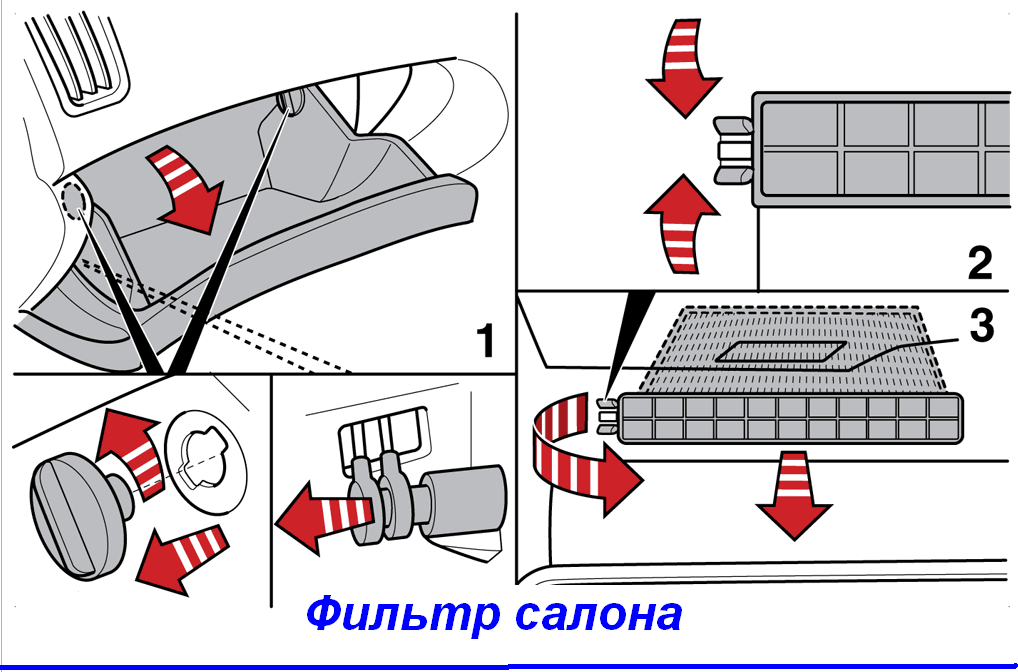 1

2

3

Фильтр салона