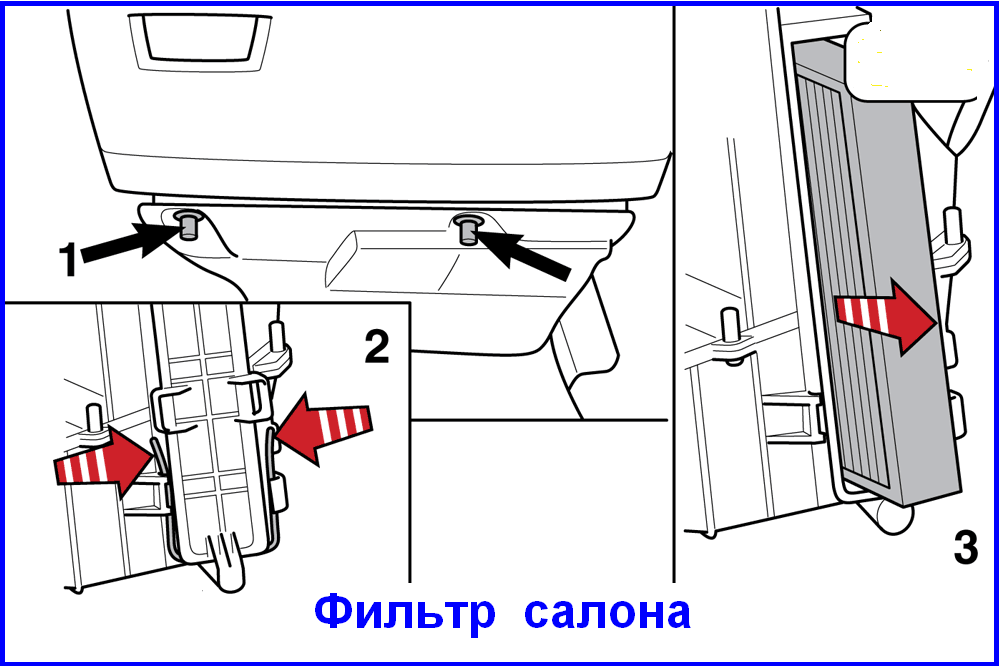 1

2

3

Фильтр салона