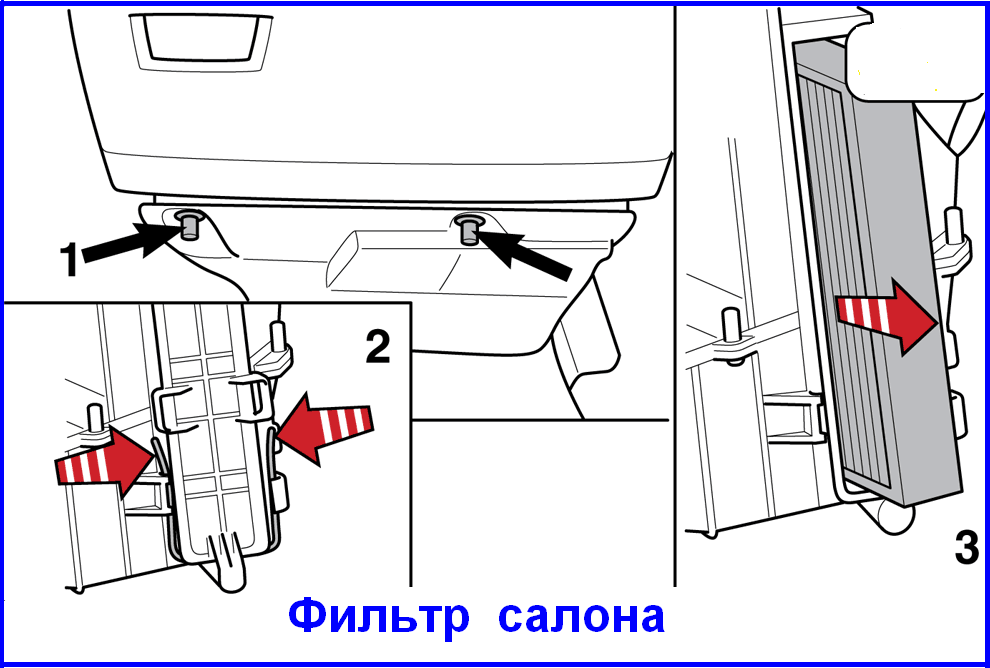 1
2
3
Фильтр салона