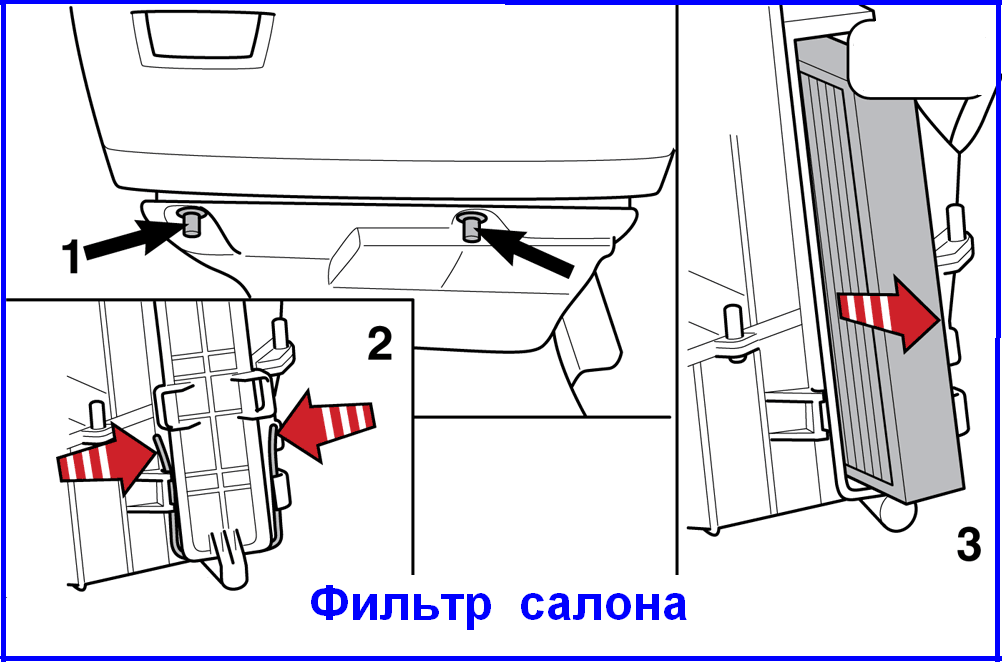 1

2

3

Фильтр салона