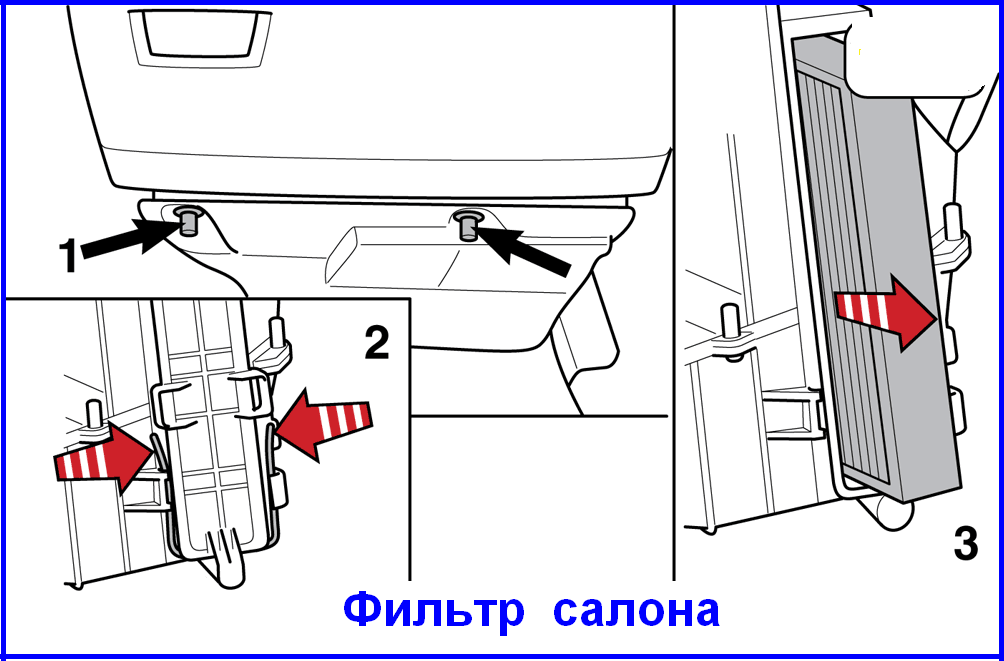 1

2

3

Фильтр салона