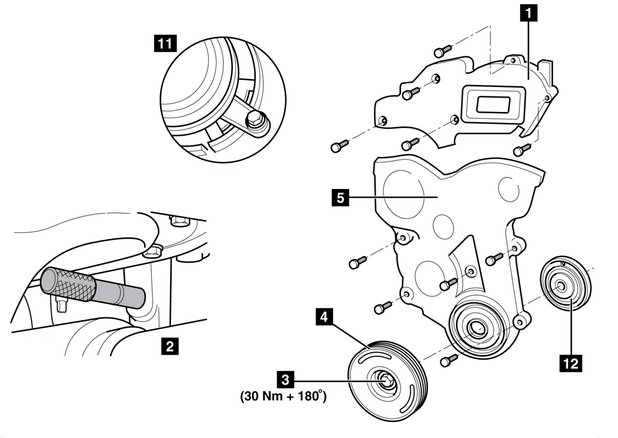 11

1

5

2

4

12

3

(30 Nm + 180°)