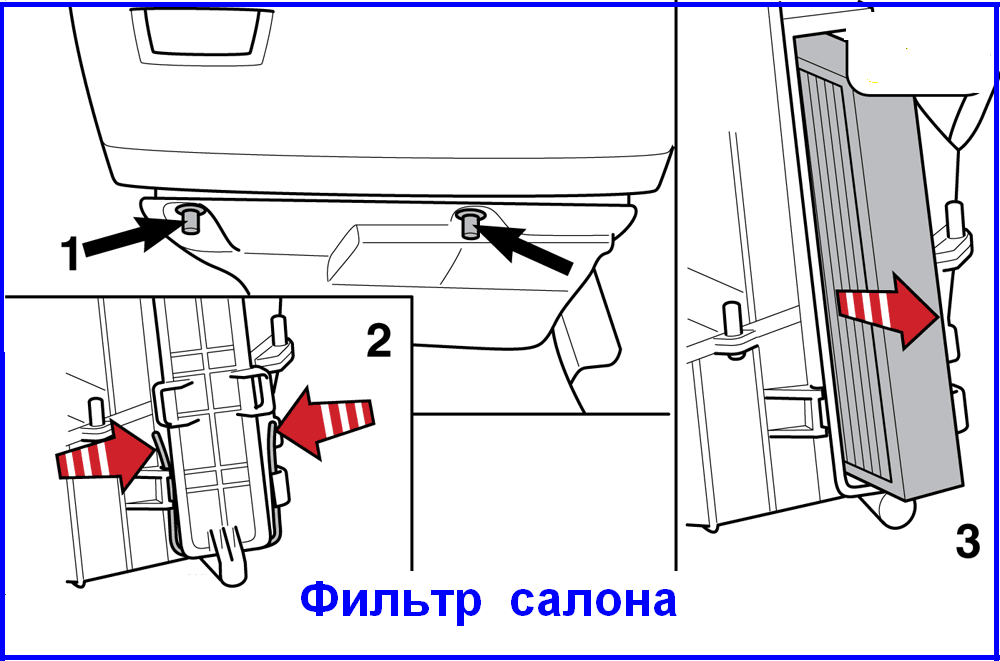 1

2

3

Фильтр салона