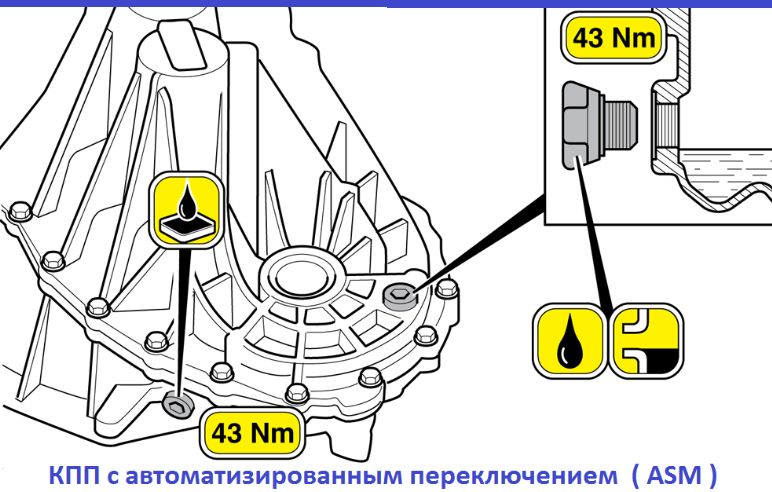 43 Nm

43 Nm

КПП с автоматизированным переключением ( ASM )