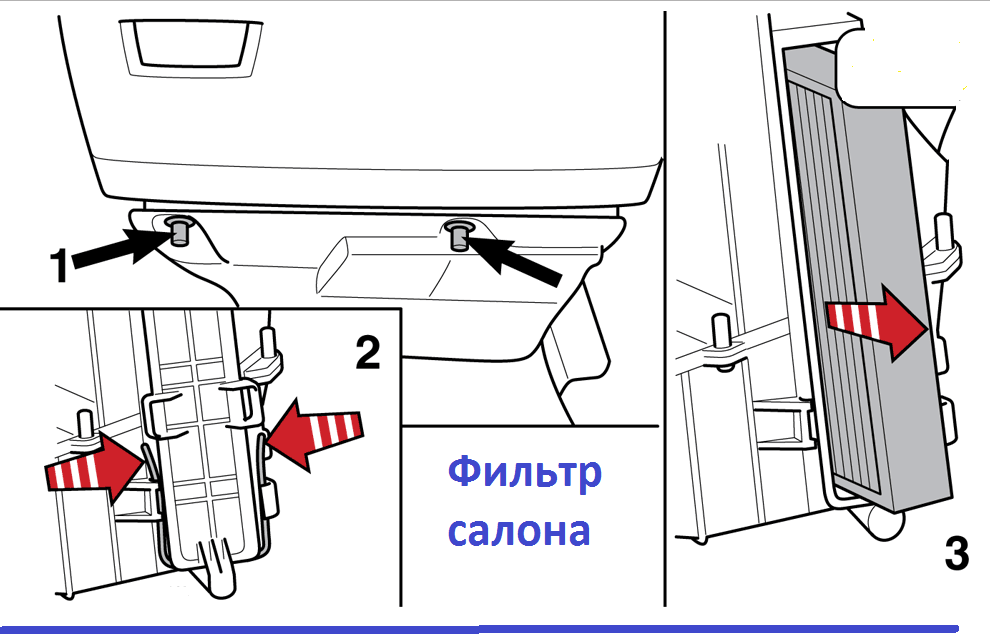 1

2

Фильтр салона

3