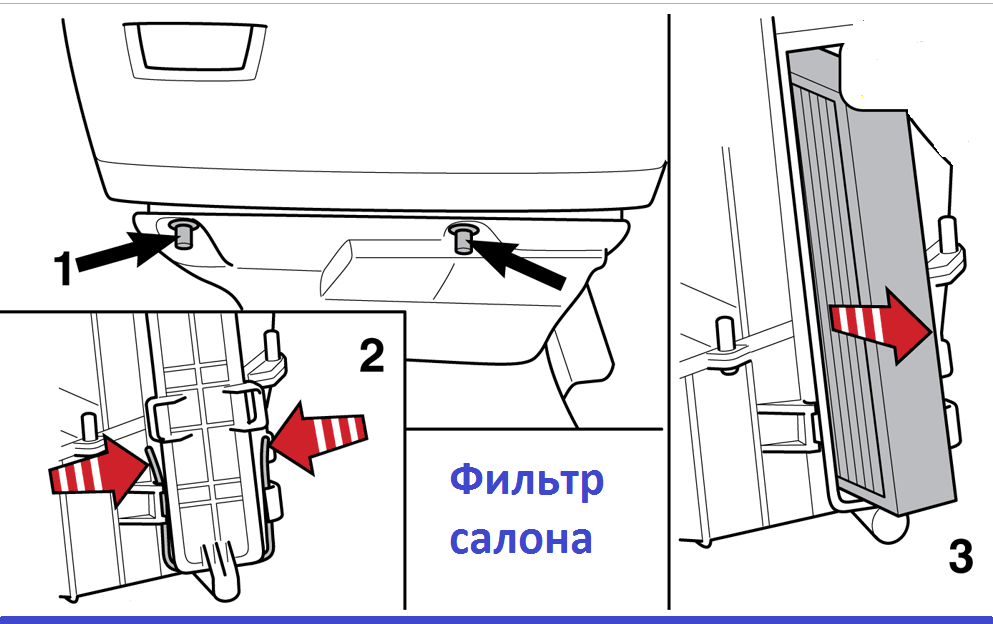 1

2

Фильтр салона

3