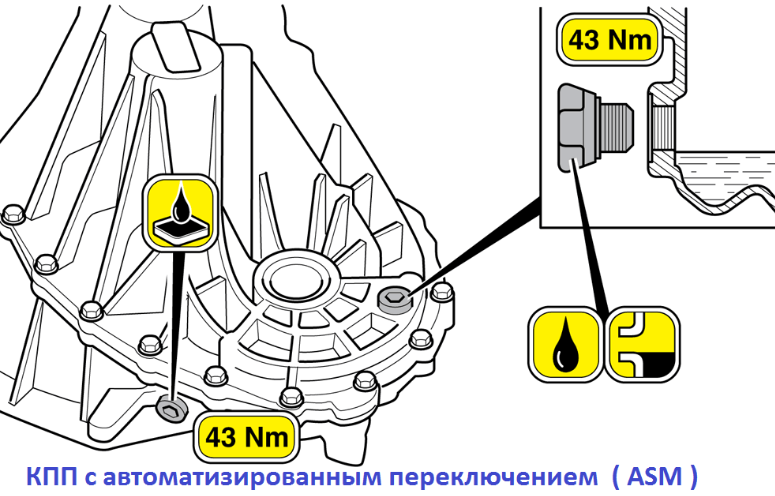 43 Nm

43 Nm

КПП с автоматизированным переключением ( ASM )