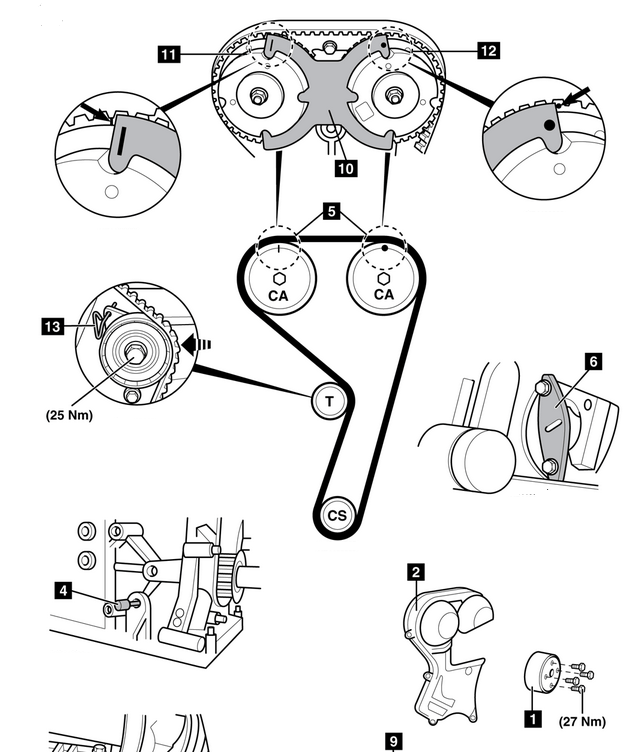 11
12
10
5
CA
CA
13
(25 Nm)
T
6
CS
4
2
1
(27 Nm)
9