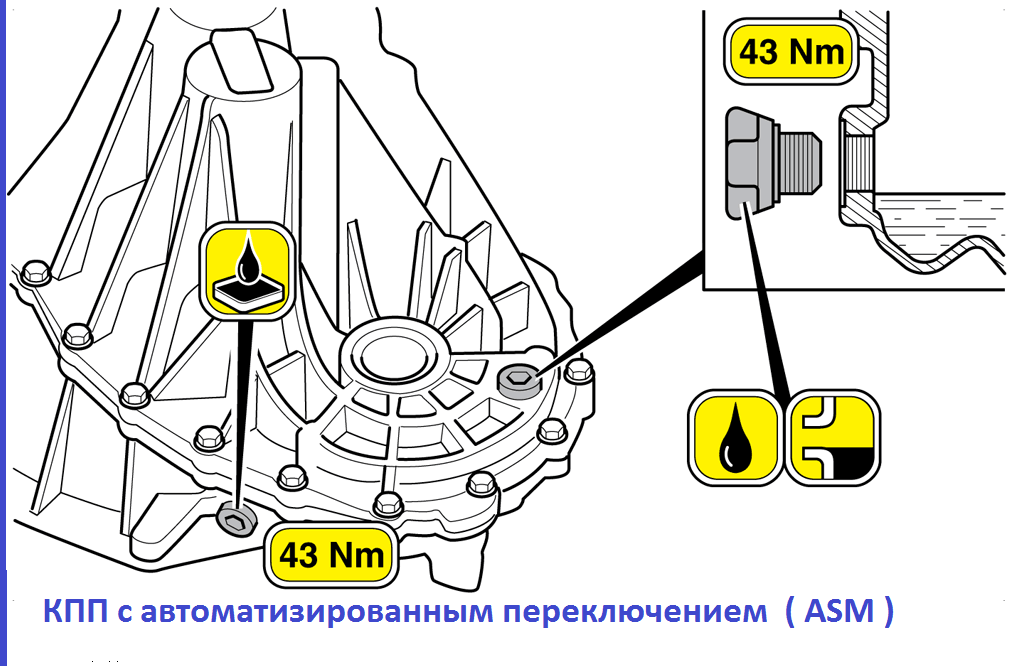 43 Nm

43 Nm

КПП с автоматизированным переключением ( ASM )