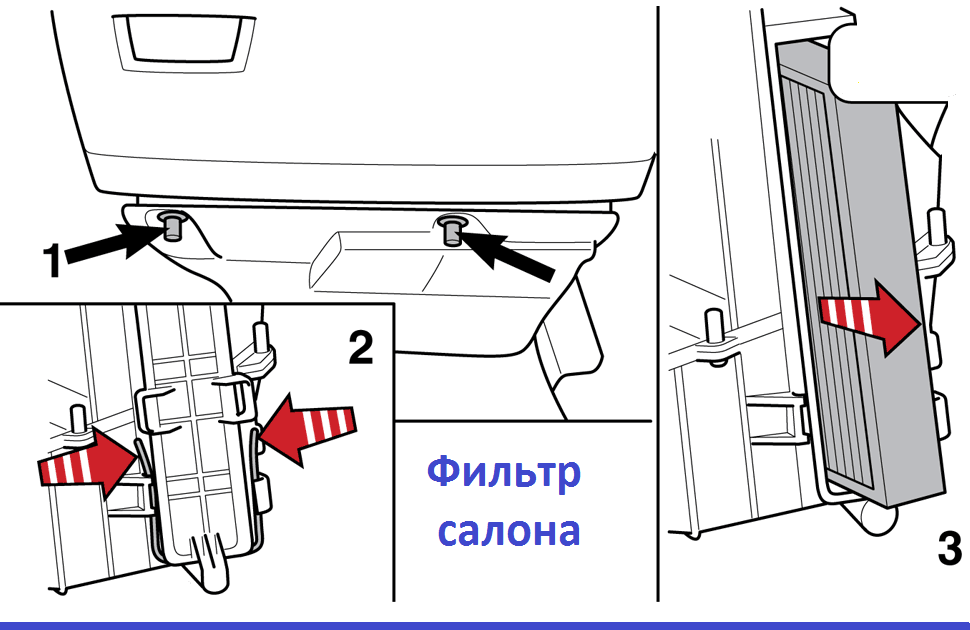 1

2

Фильтр салона

3