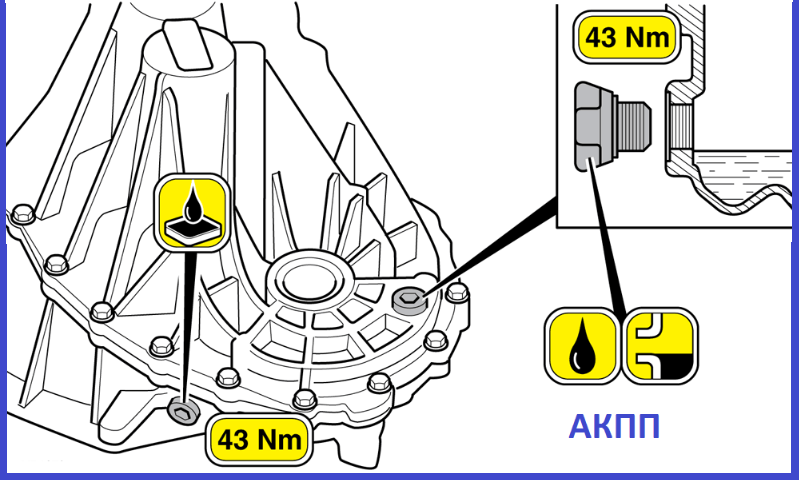 43 Nm

43 Nm

АКПП