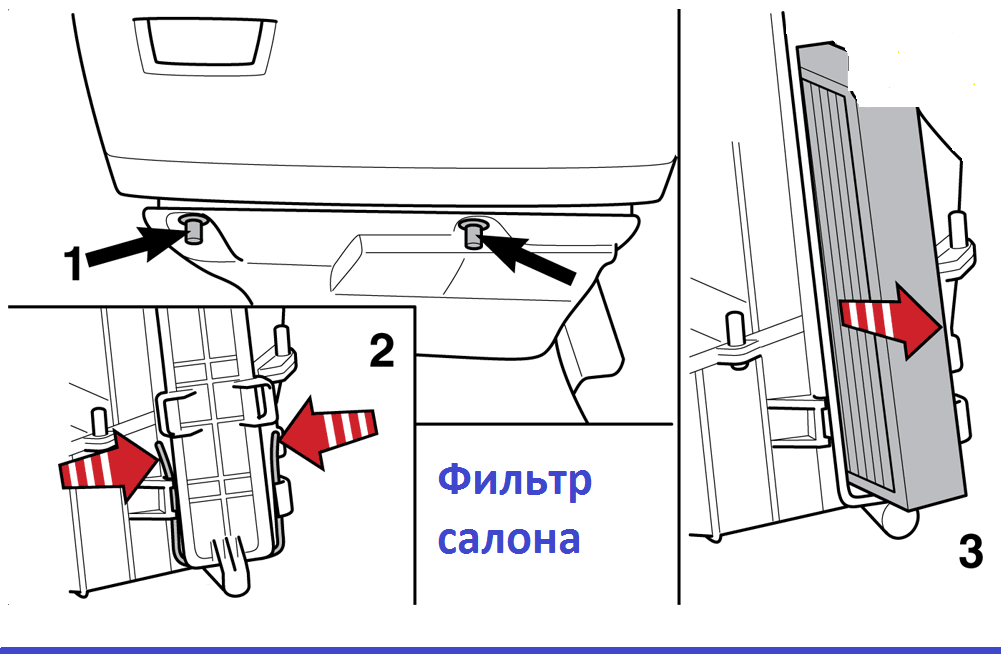 1

2

Фильтр салона

3