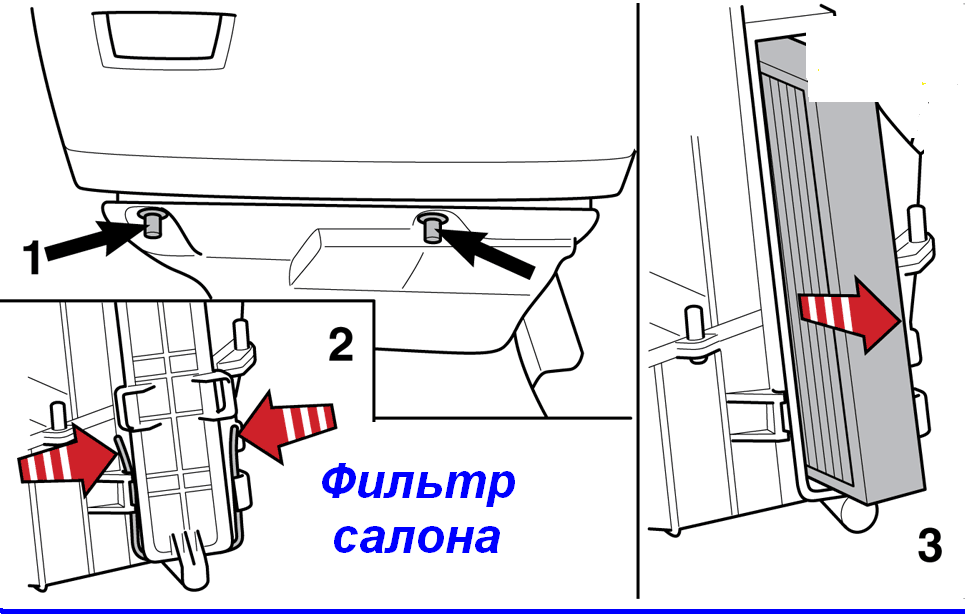 1

2

Фильтр салона

3