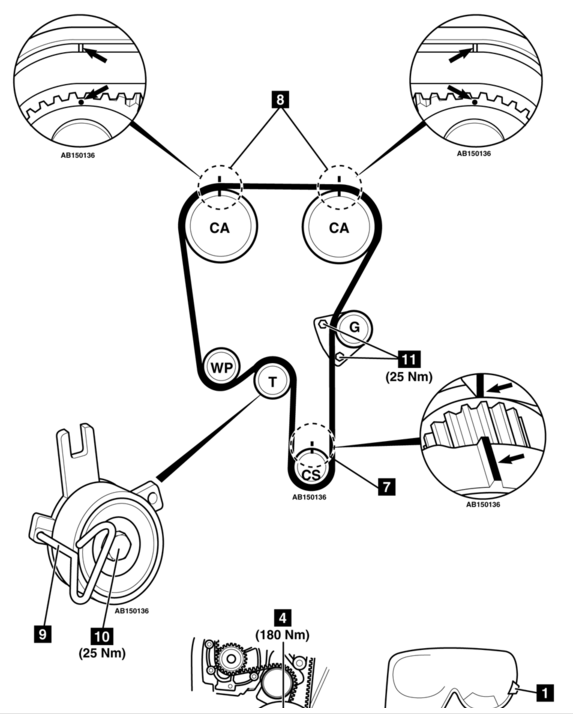 AB150136

8

AB150136

CA

CA

G

11
(25 Nm)

WP

T

CS

AB150136

7

AB150136

AB150136

9

10
(25 Nm)

4
(180 Nm)

1