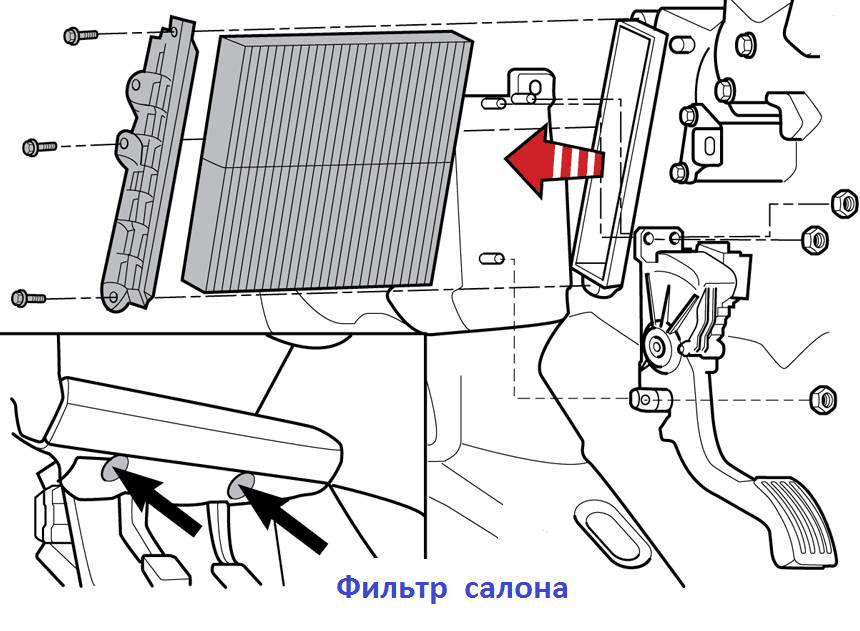 Фильтр салона