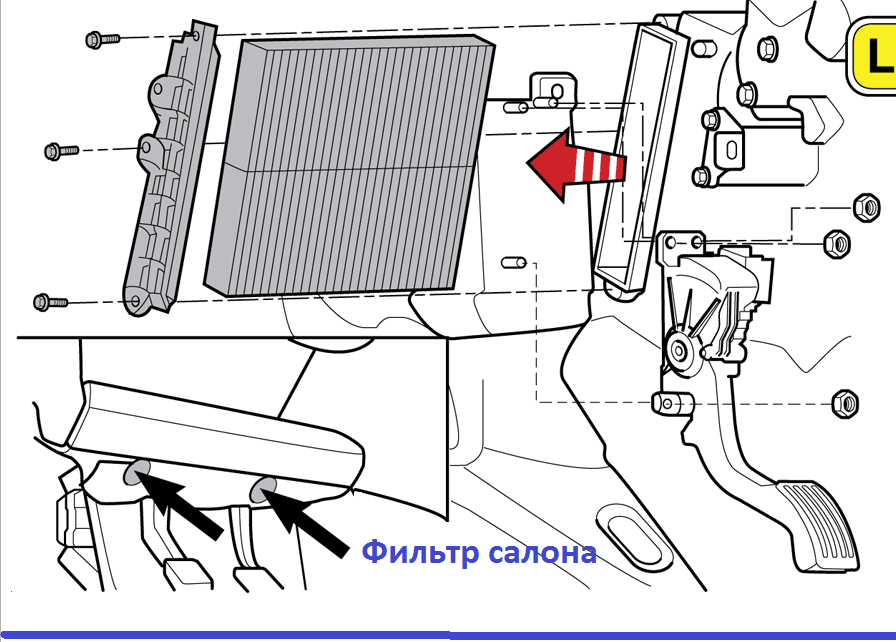 L

Фильтр салона