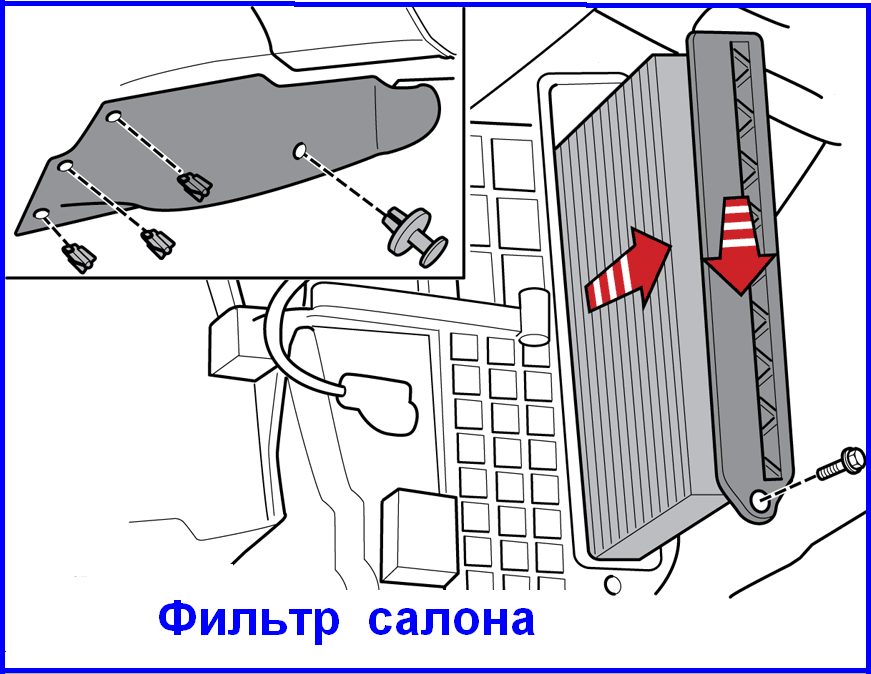 Фильтр салона