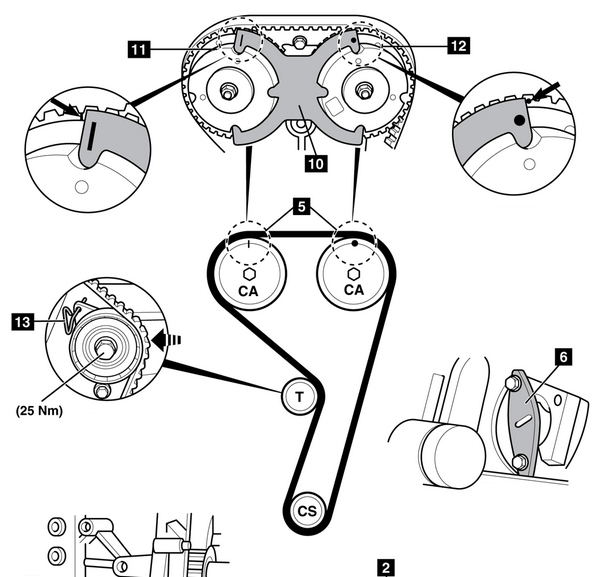 11
12
10
5
CA
CA
13
(25 Nm)
T
6
CS
2