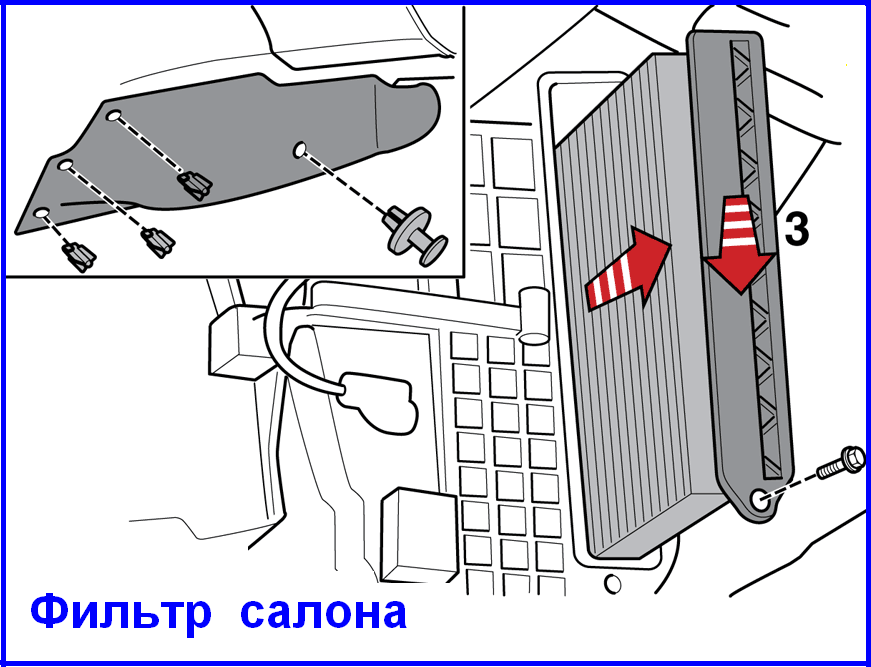 3

Фильтр салона