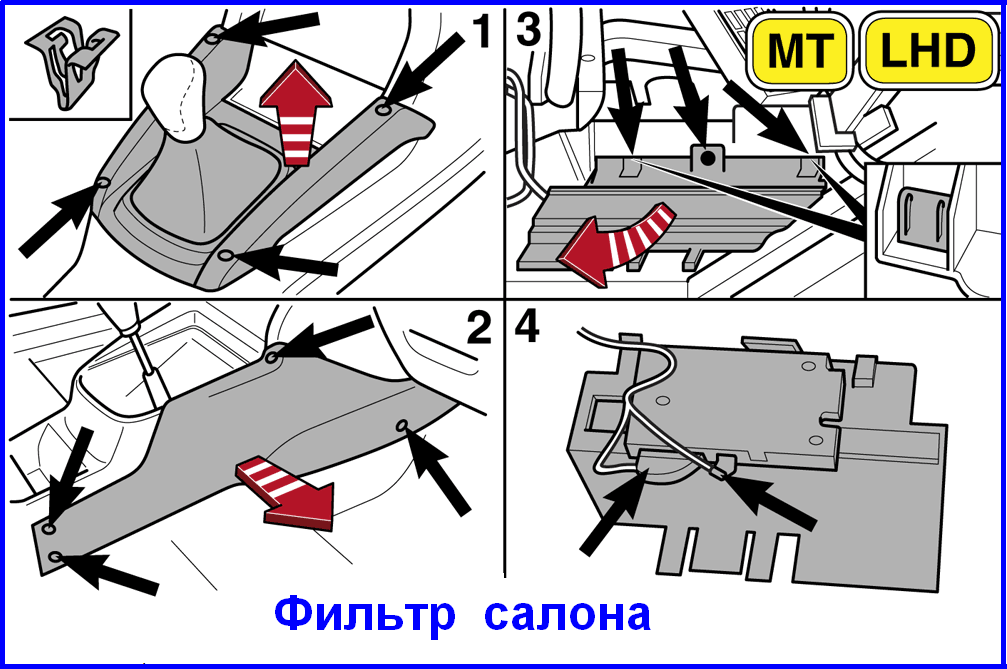 1
3
MT
LHD
2
4
Фильтр салона