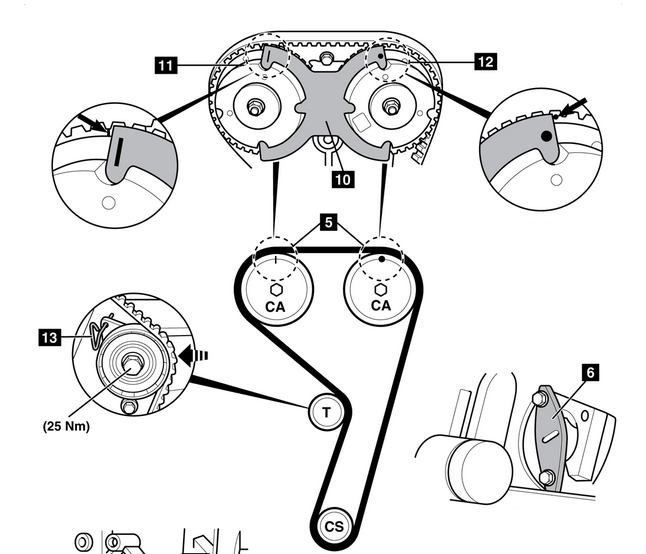 11
12
10
5
CA
CA
13
(25 Nm)
T
6
CS