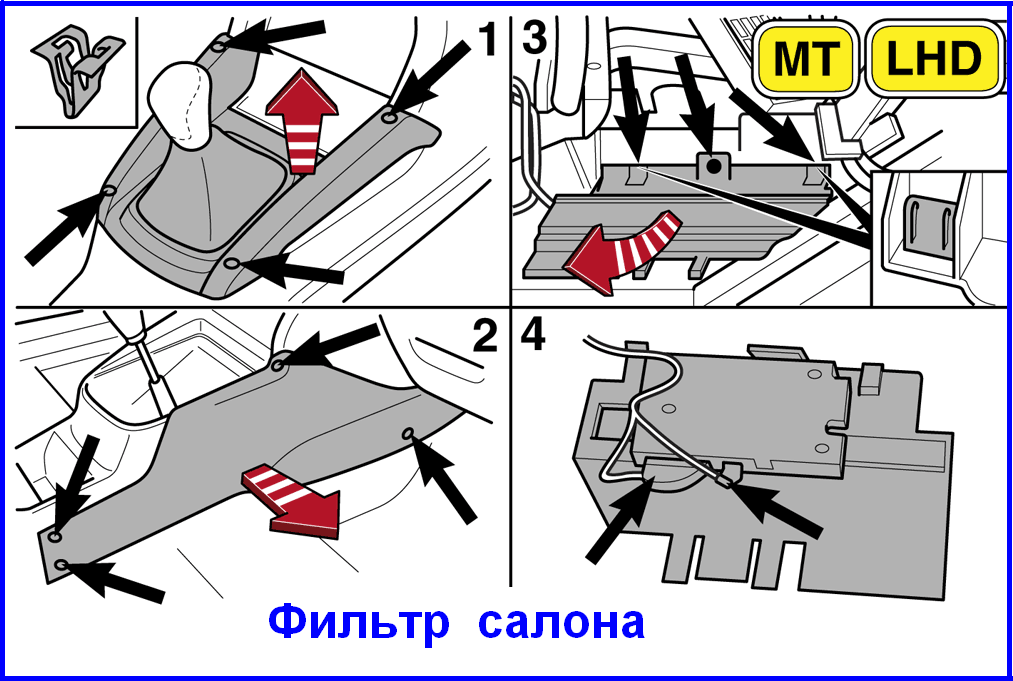 1
3
MT
LHD
2
4
Фильтр салона