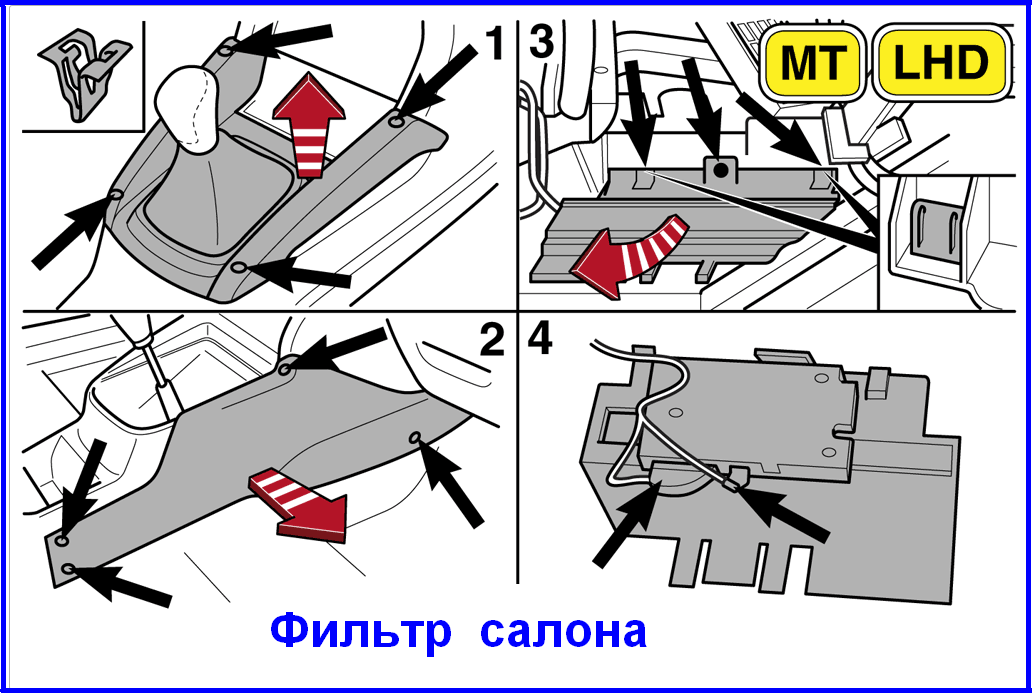 1
3
MT
LHD
2
4
Фильтр салона