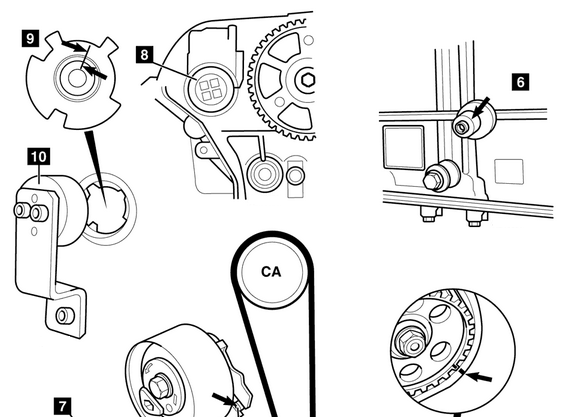 9

8

6

10

CA

7