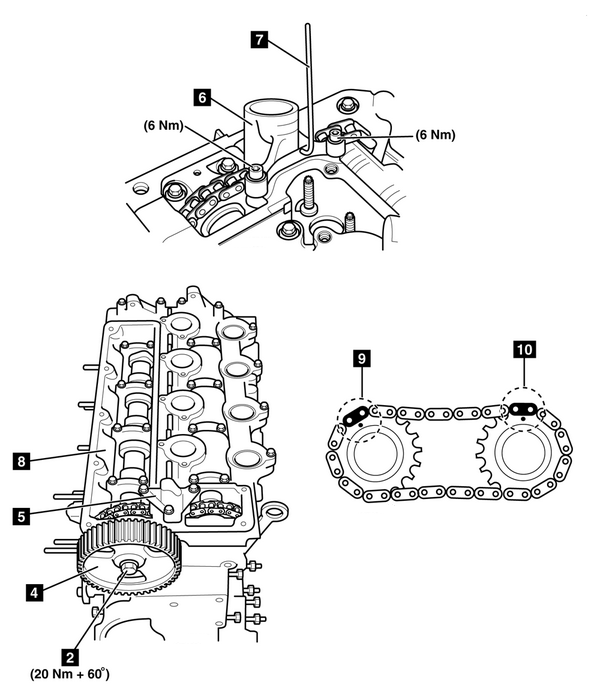 7
6
(6 Nm)
(6 Nm)
9
10
8
5
4
2
(20 Nm + 60°)