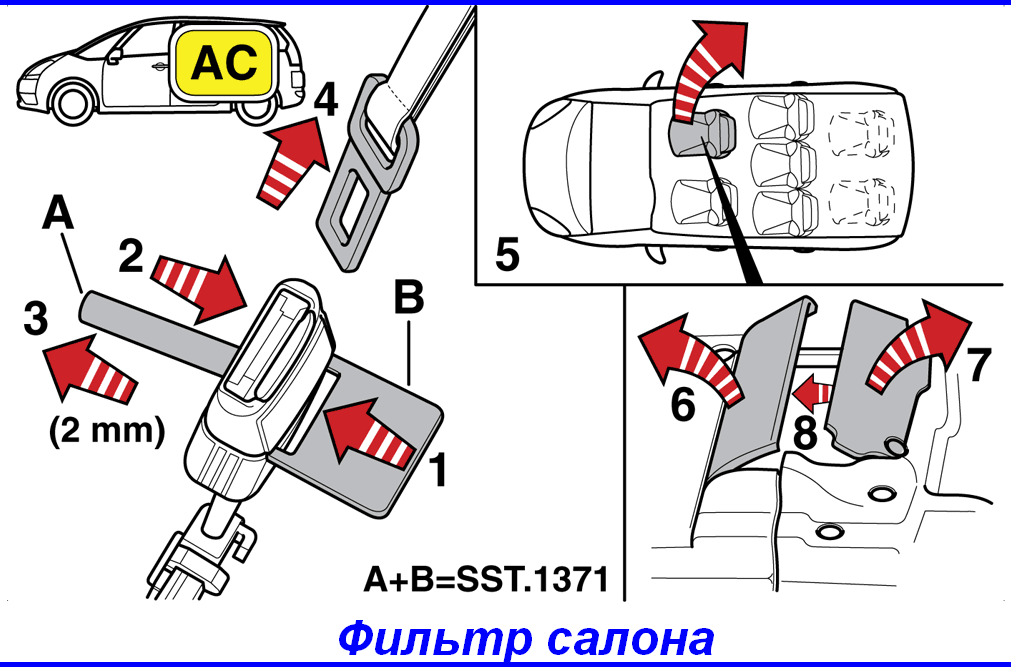 AC

4

A

2

3

(2 mm)

B

1

A+B=SST.1371

5

6

8

7

Фильтр салона