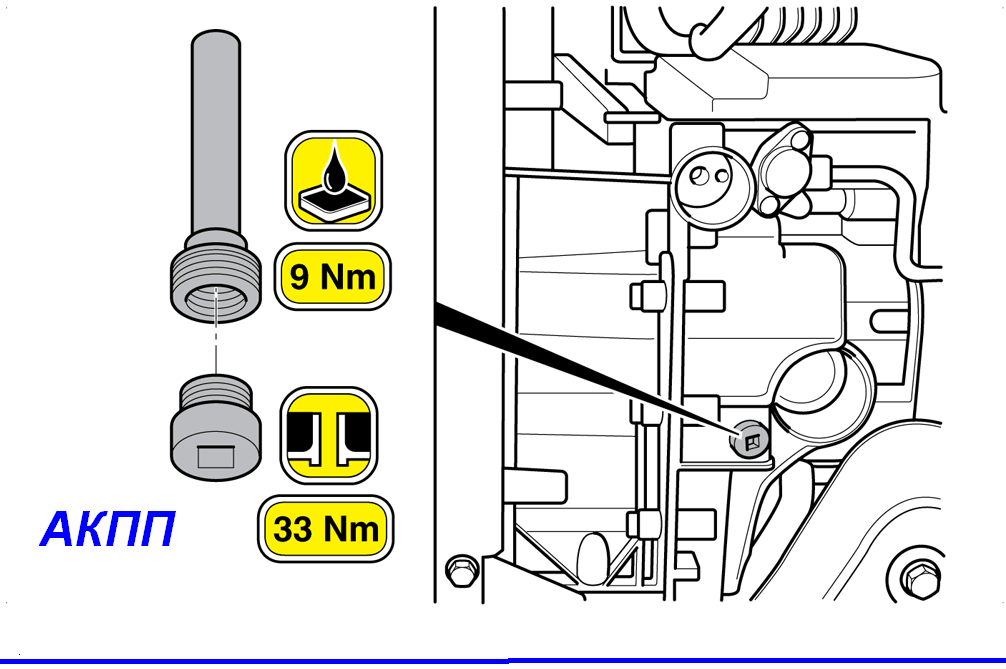 9 Nm

33 Nm

АКПП