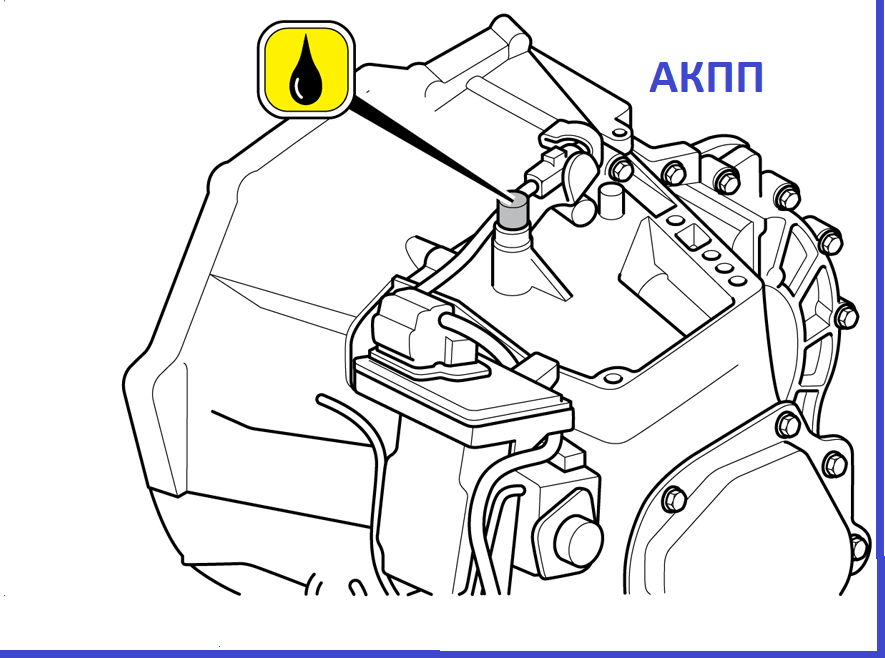 АКПП