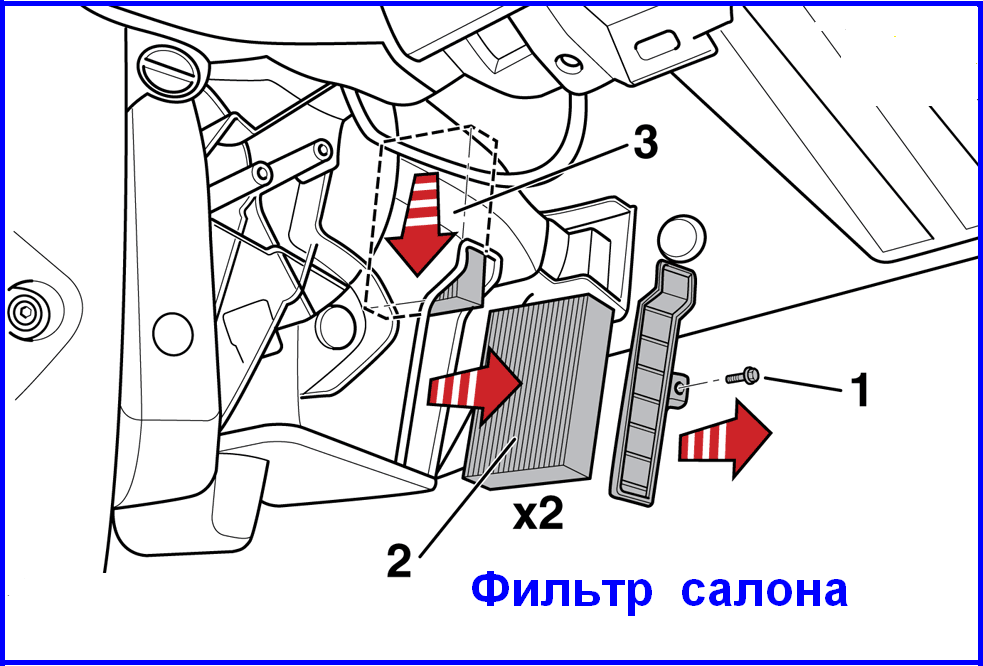 3

1

x2

2

Фильтр салона