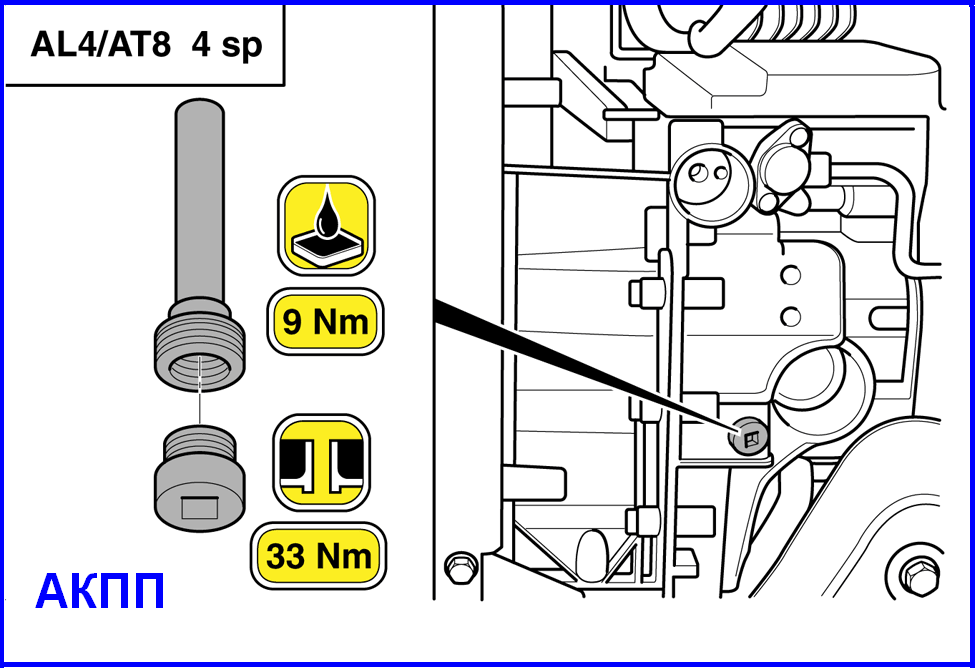 AL4/AT8 4 sp

9 Nm

33 Nm

АКПП