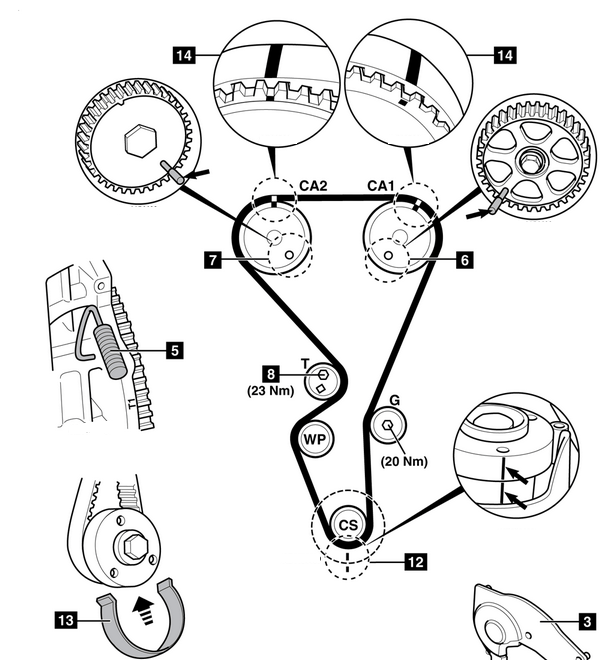 14
14
CA2
CA1
7
6
5
T1
8
T
(23 Nm)
G
WP
(20 Nm)
CS
12
13
3