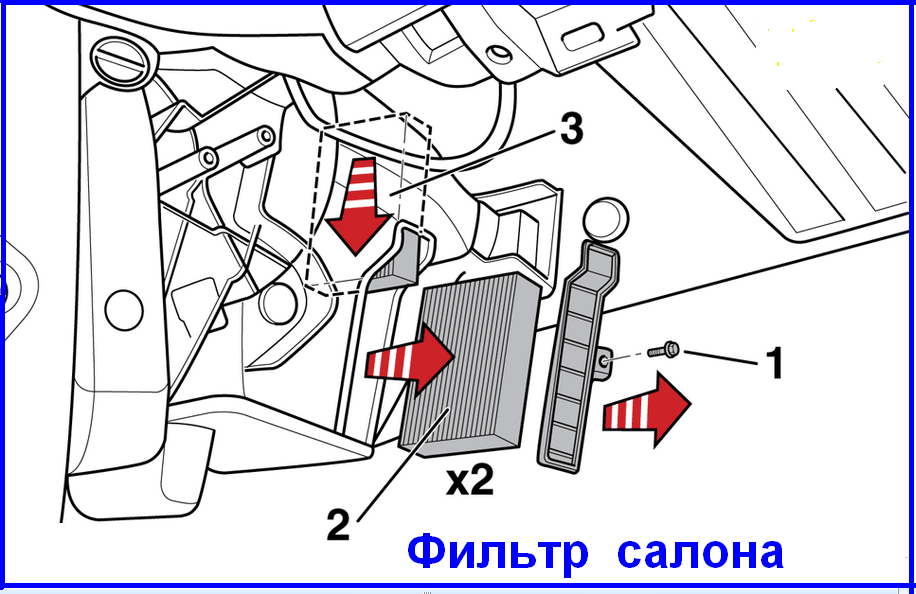 3
1
x2
2
Фильтр салона