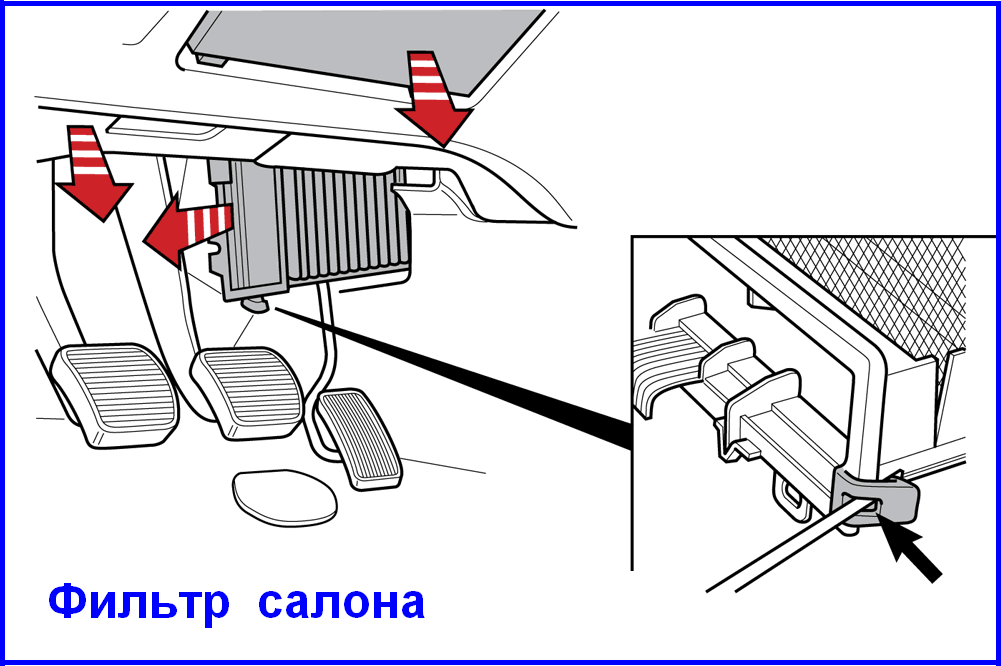 Фильтр салона