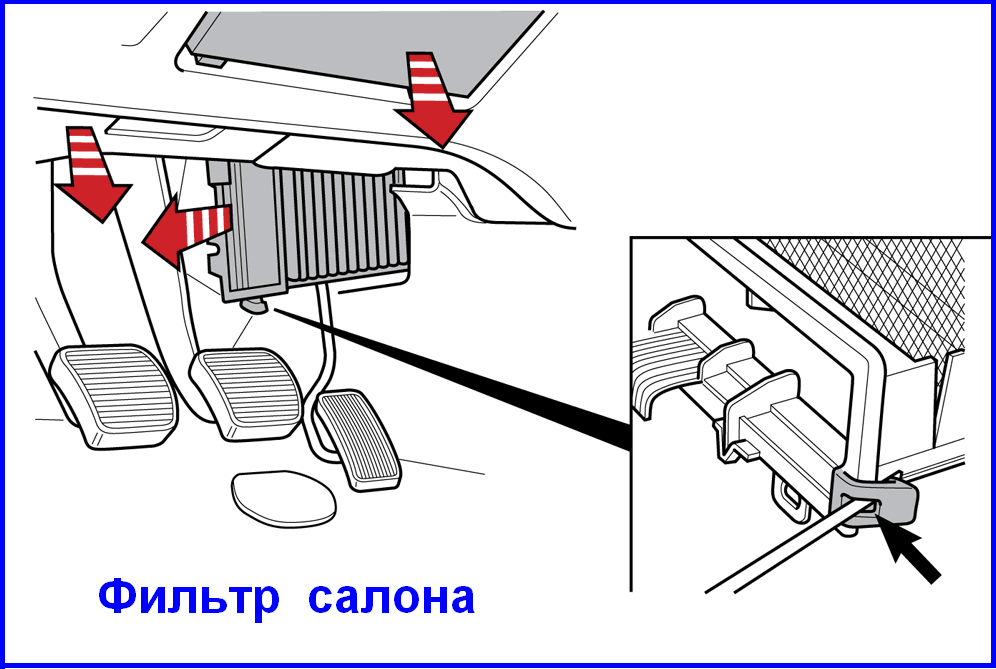 Фильтр салона