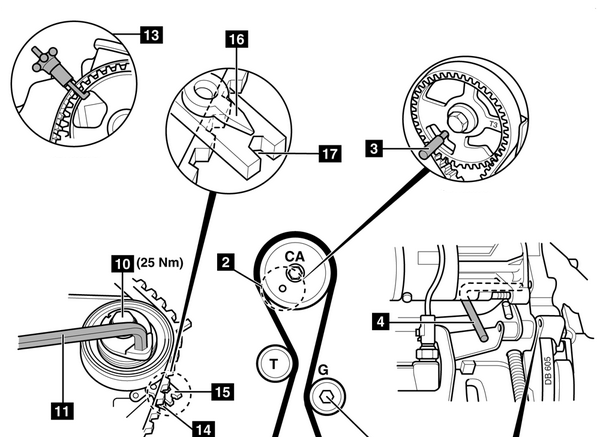 13

16

17

3

T3

10 (25 Nm)

2

CA

4

11

T

G

15

14

DB 605