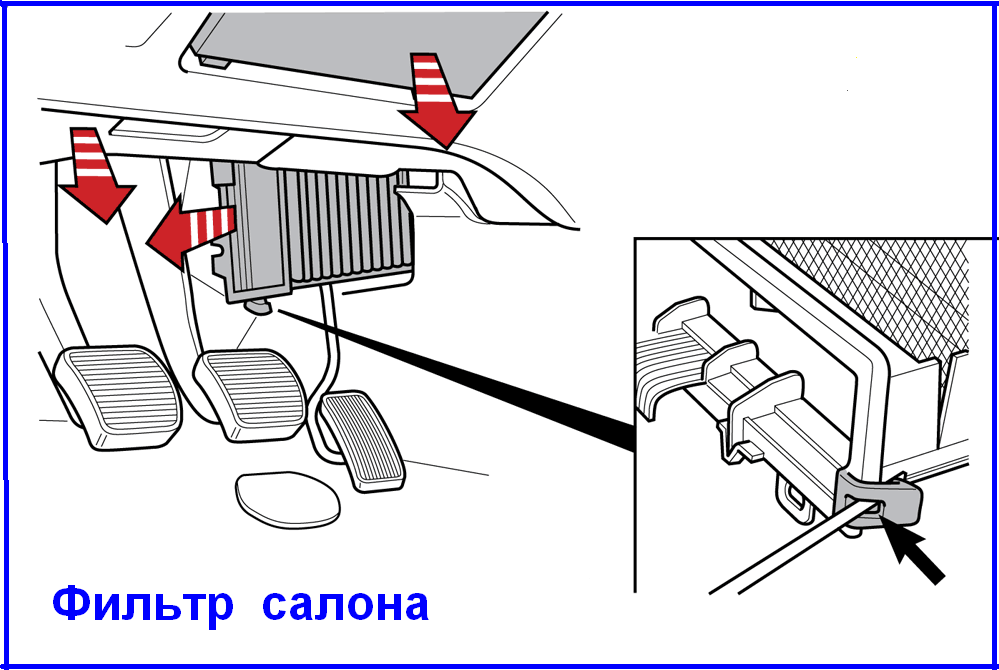 Фильтр салона