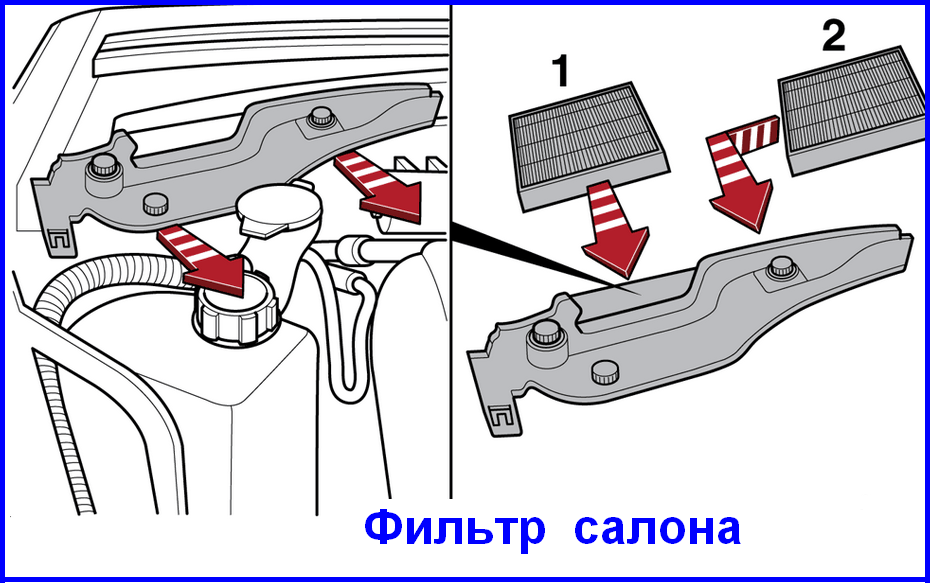 1
2
Фильтр салона