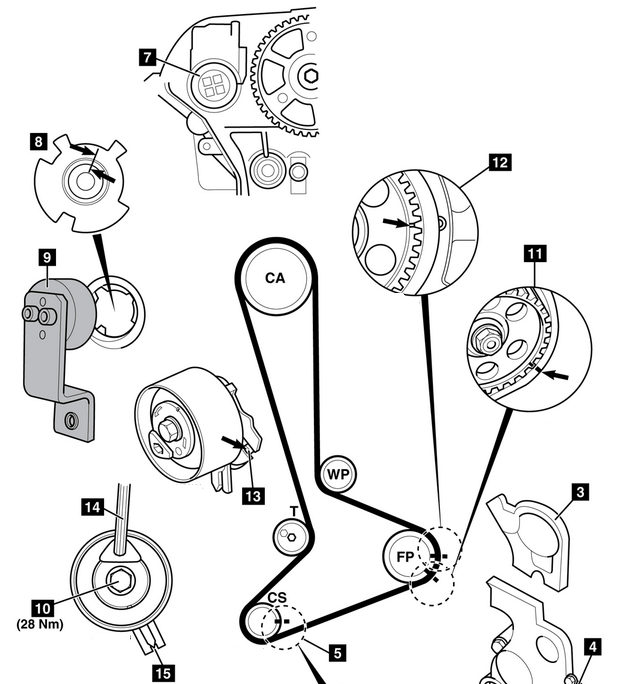 7
8
12
9
11
CA
13
WP
14
T
3
FP
CS
10
(28 Nm)
5
4
15