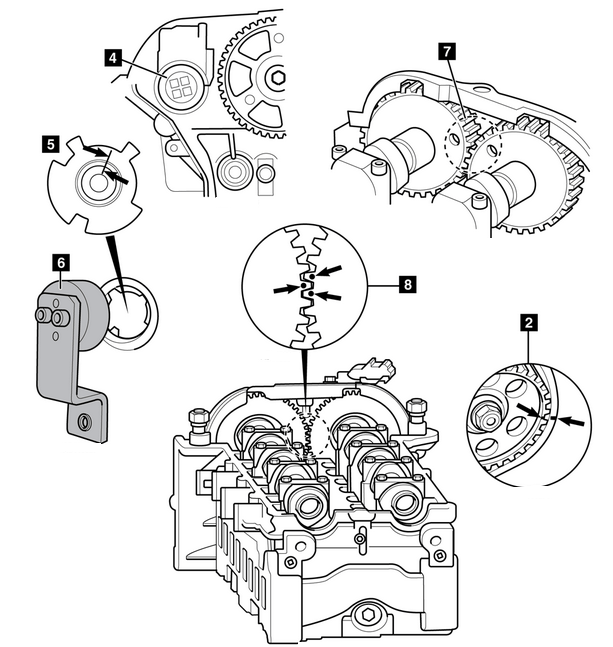 4
7
5
6
8
2