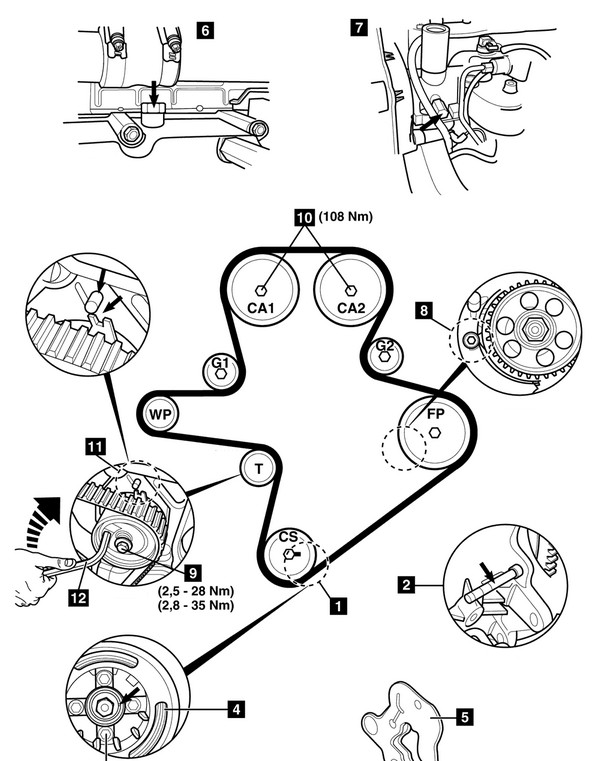 6

7

10 (108 Nm)

CA1

CA2

8

G2

G1

WP

FP

11

T

CS

9

(2,5 - 28 Nm)
(2,8 - 35 Nm)

12

1

2

4

5