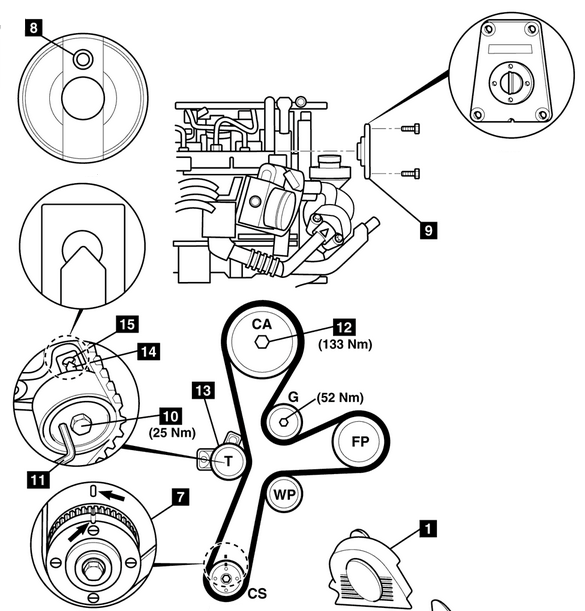 8

9

15

14

CA

12
(133 Nm)

13

G
(52 Nm)

10
(25 Nm)

FP

T

11

WP

7

1

CS