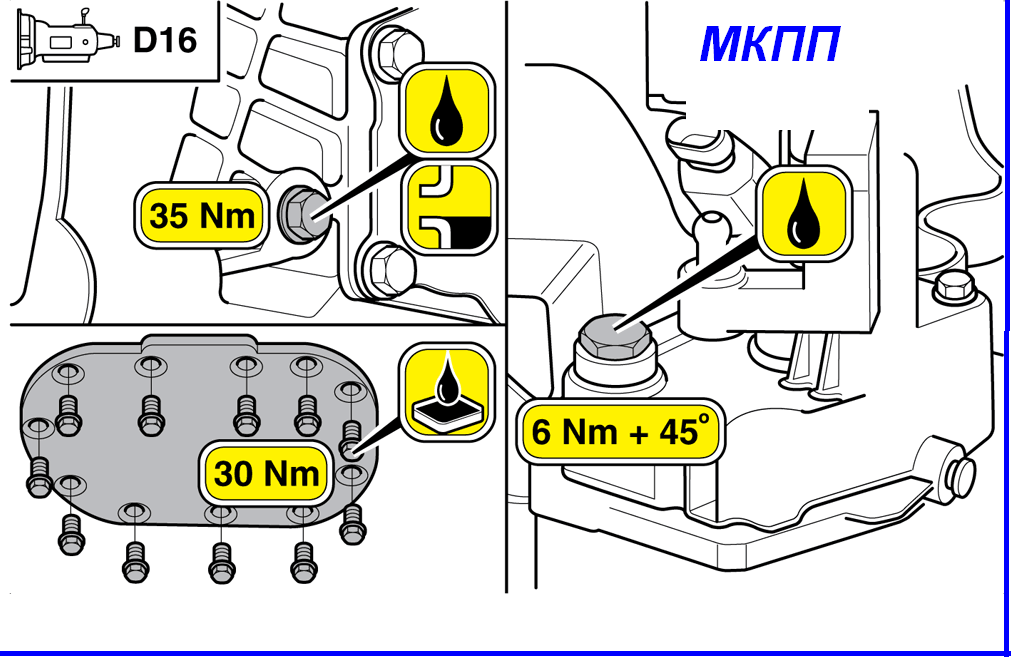 D16

МКПП

35 Nm

30 Nm

6 Nm + 45°