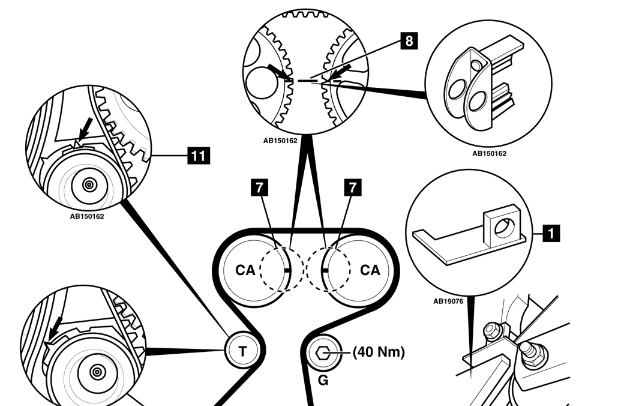 8

AB150162

AB150162

11

AB150162

7

7

1

CA

CA

AB19076

T

(40 Nm)

G