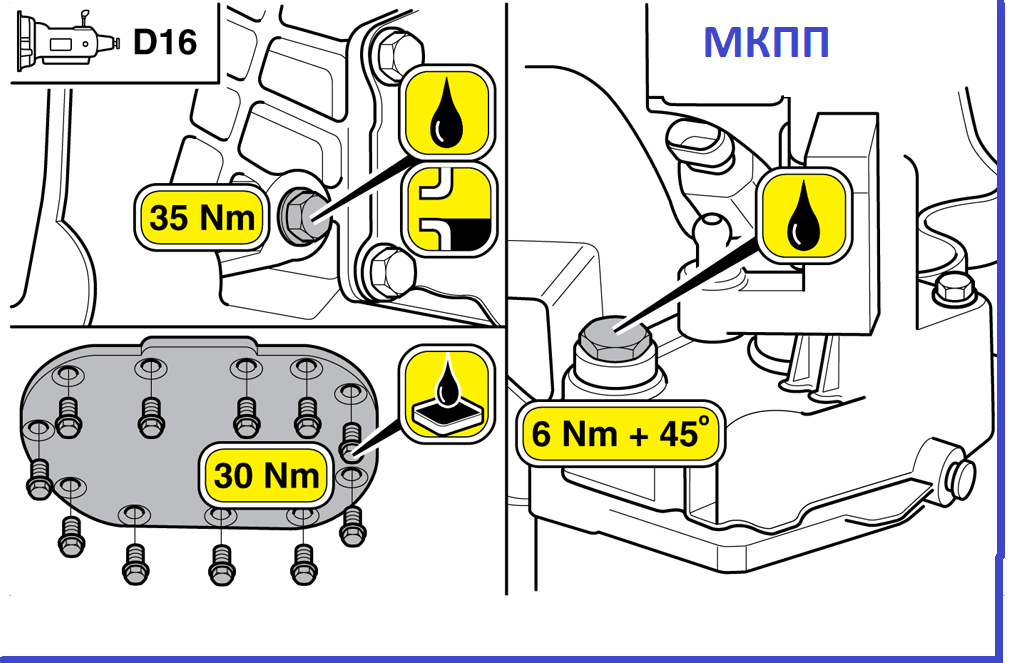 D16

МКПП

35 Nm

30 Nm

6 Nm + 45°