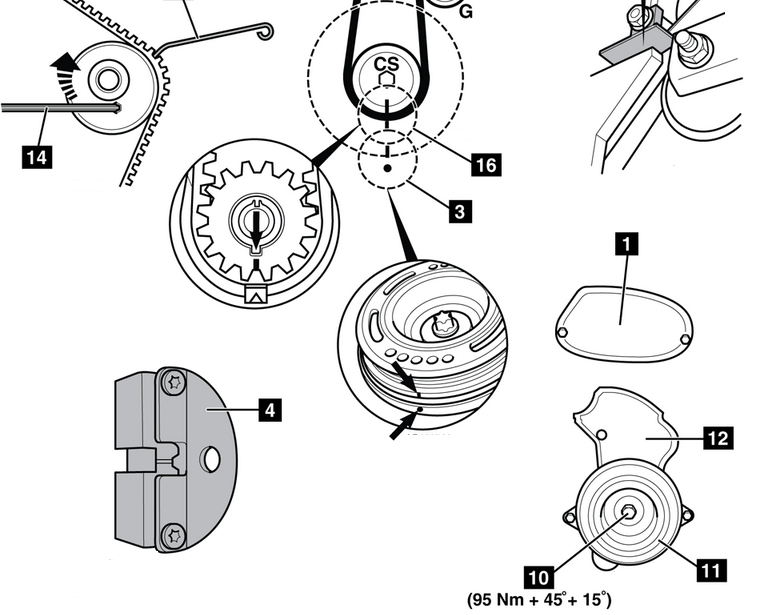 G
CS
14
16
3
1
4
12
10
11
(95 Nm + 45° + 15°)